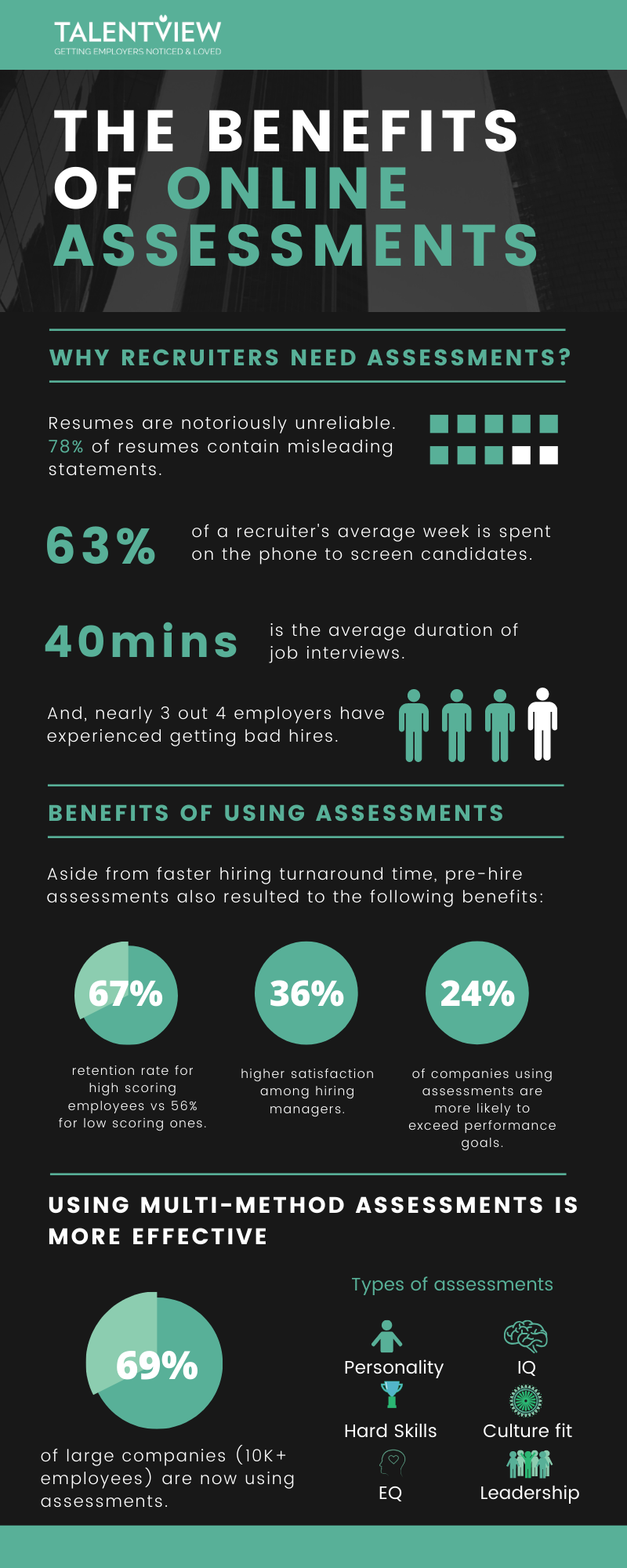 TALENTVIEW
GETTING EMPLOYERS NOTICED & LOVED

THE BENEFITS OF ONLINE ASSESSMENTS

WHY RECRUITERS NEED ASSESSMENTS?

Resumes are notoriously unreliable. 78% of resumes contain misleading statements.

63% of a recruiter's average week is spent on the phone to screen candidates.

40mins is the average duration of job interviews.

And, nearly 3 out 4 employers have experienced getting bad hires.

BENEFITS OF USING ASSESSMENTS

Aside from faster hiring turnaround time, pre-hire assessments also resulted to the following benefits:

67%
retention rate for high scoring employees vs 56% for low scoring ones.

36%
higher satisfaction among hiring managers.

24%
of companies using assessments are more likely to exceed performance goals.

USING MULTI-METHOD ASSESSMENTS IS MORE EFFECTIVE

69%
of large companies (10K+ employees) are now using assessments.

Types of assessments

Personality
IQ
Hard Skills
Culture fit
EQ
Leadership